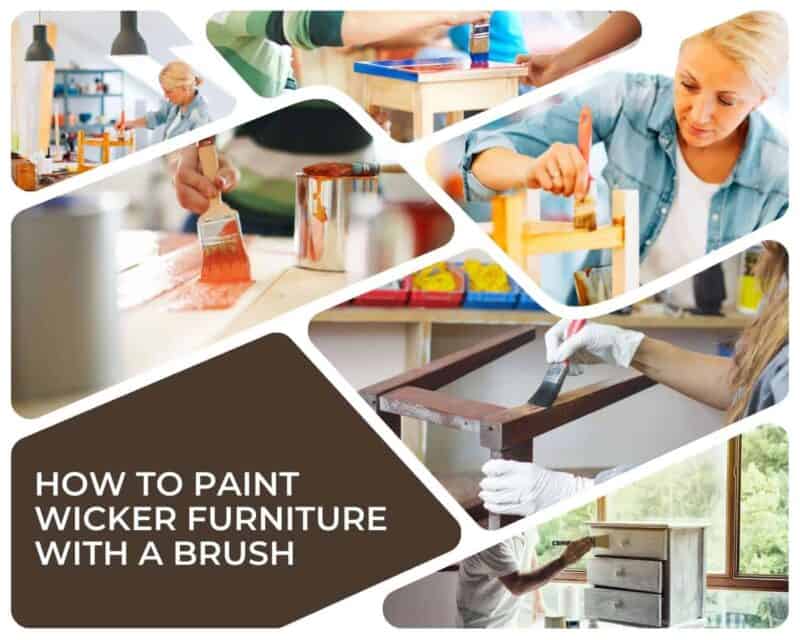 HOW TO PAINT WICKER FURNITURE WITH A BRUSH